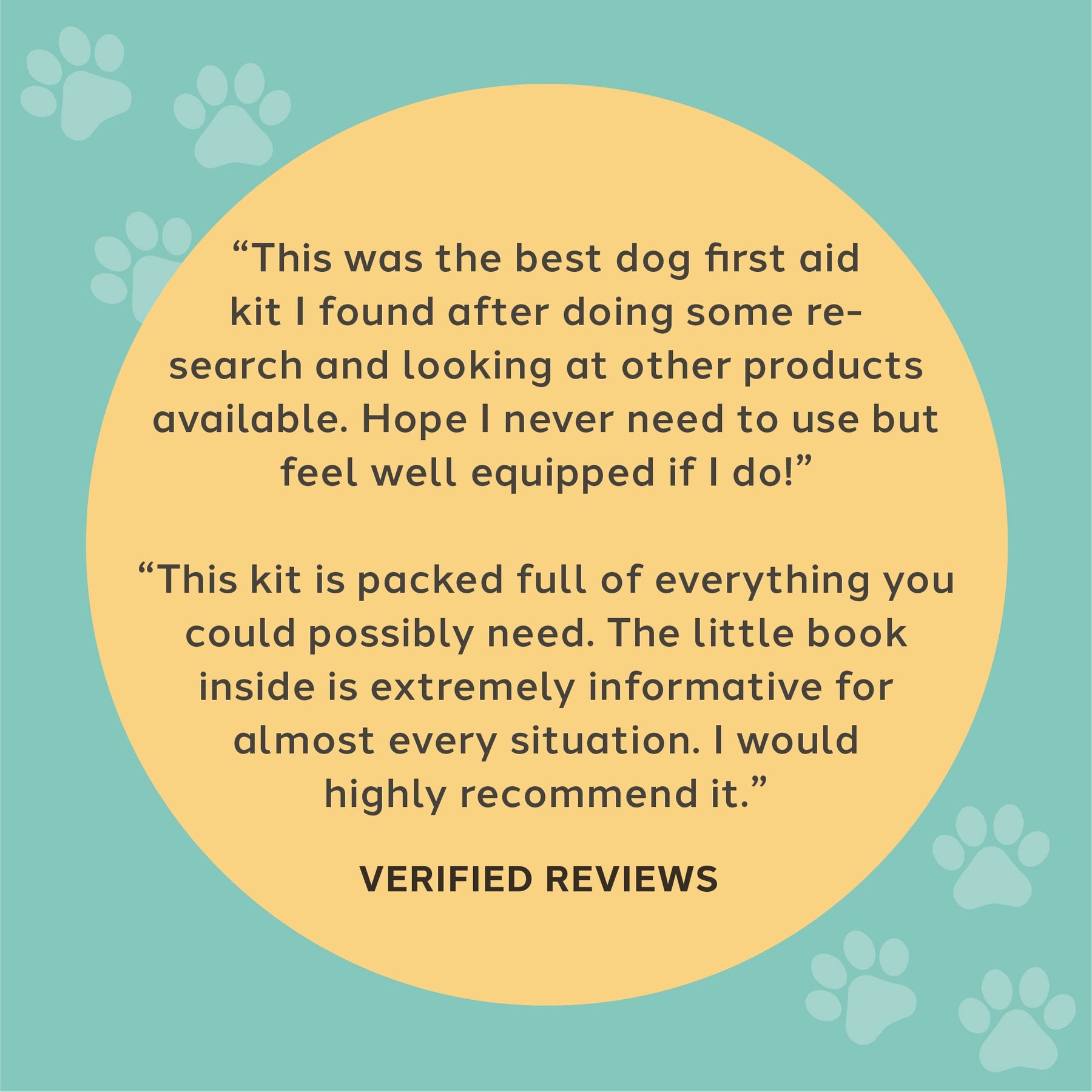 “This was the best dog first aid kit I found after doing some research and looking at other products available. Hope I never need to use but feel well equipped if I do!”

“This kit is packed full of everything you could possibly need. The little book inside is extremely informative for almost every situation. I would highly recommend it.”

VERIFIED REVIEWS