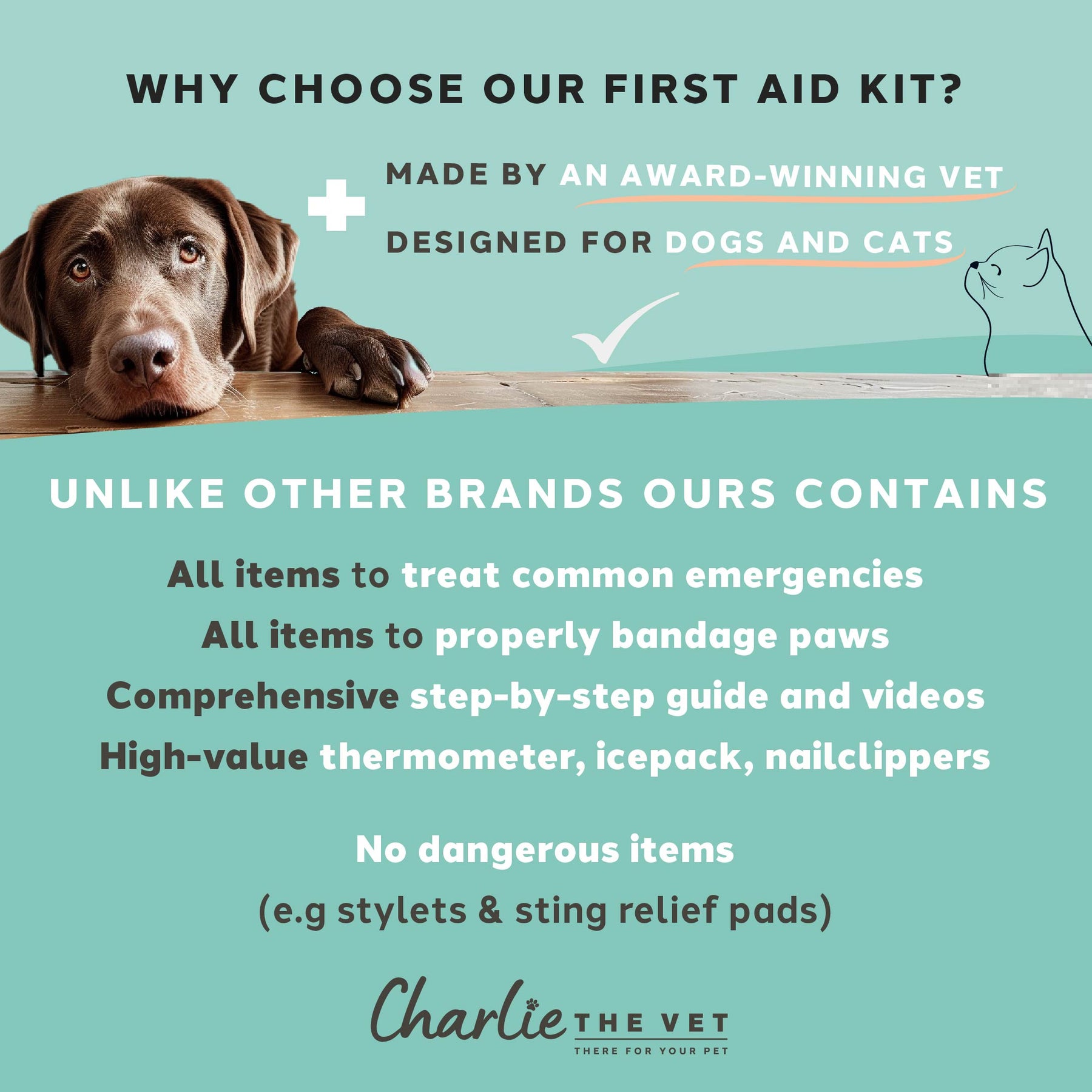 WHY CHOOSE OUR FIRST AID KIT?

MADE BY AN AWARD-WINNING VET

DESIGNED FOR DOGS AND CATS

UNLIKE OTHER BRANDS OURS CONTAINS

All items to treat common emergencies

All items to properly bandage paws

Comprehensive step-by-step guide and videos

High-value thermometer, icepack, nailclippers

No dangerous items

(e.g stylets & sting relief pads)

Charlie THE VET

THERE FOR YOUR PET