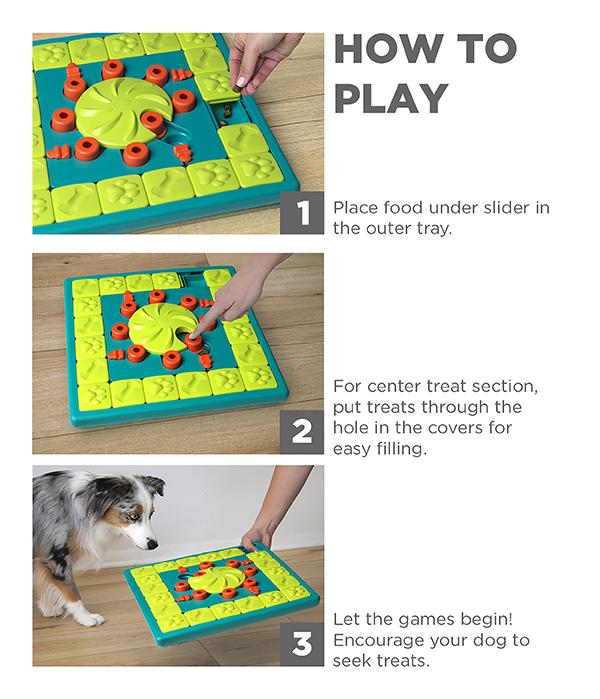 HOW TO PLAY

1

Place food under slider in the outer tray.

2

For center treat section, put treats through the hole in the covers for easy filling.

3

Let the games begin! Encourage your dog to seek treats.