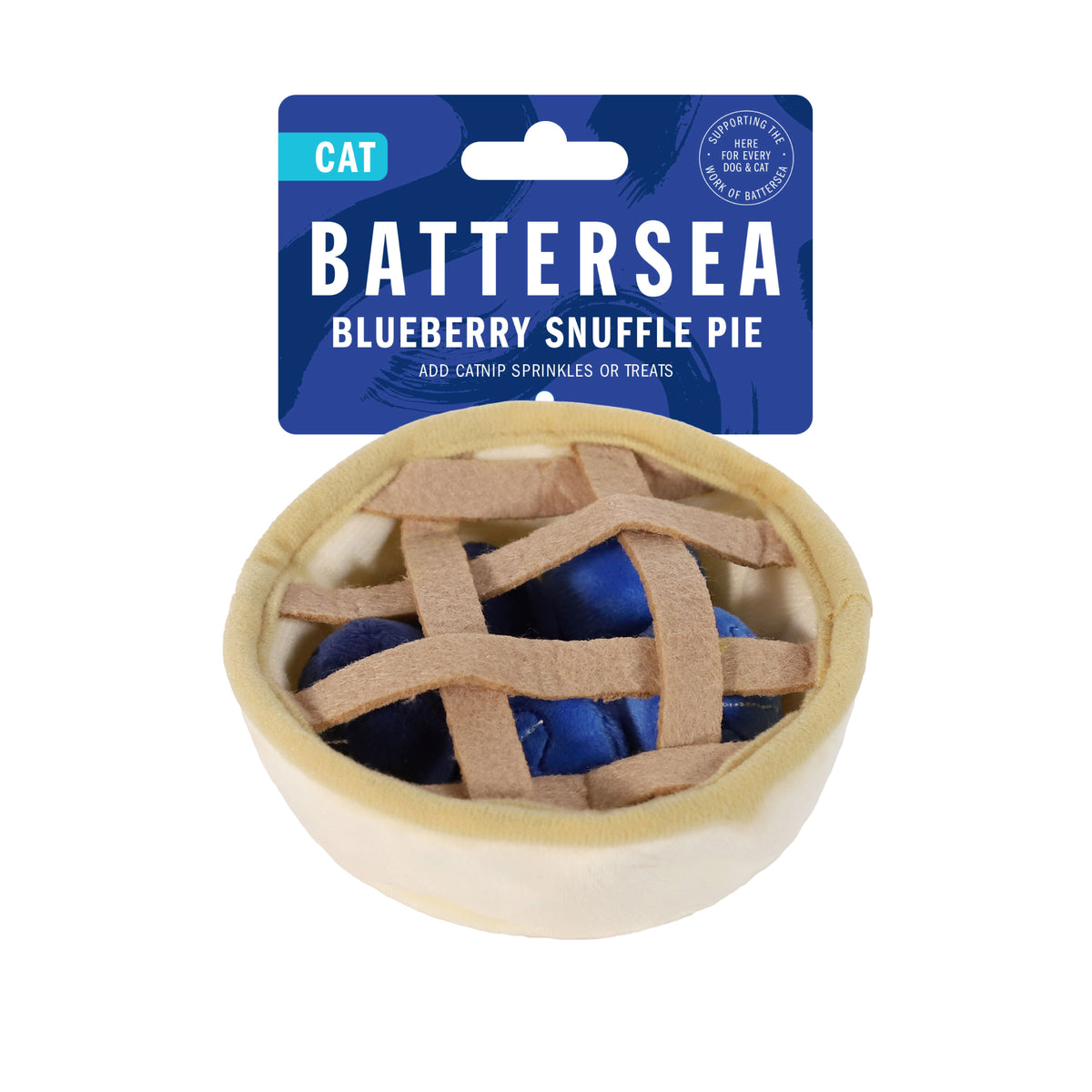 CAT

SUPPORTING THE WORK OF BATTERSEA
HERE FOR EVERY DOG & CAT

BATTERSEA
BLUEBERRY SNUFFLE PIE
ADD CATNIP SPRINKLES OR TREATS