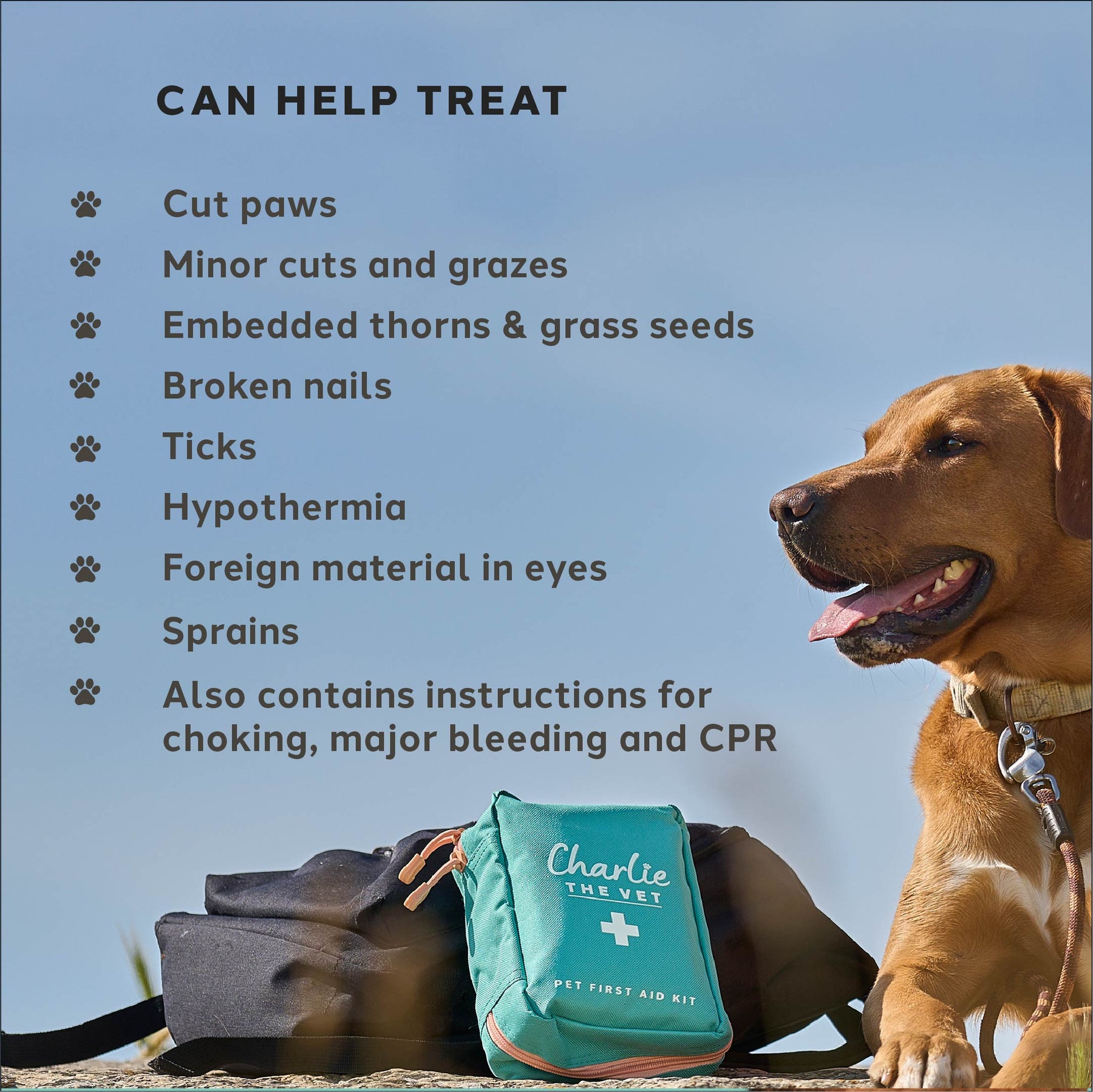 CAN HELP TREAT

Cut paws

Minor cuts and grazes

Embedded thorns & grass seeds

Broken nails

Ticks

Hypothermia

Foreign material in eyes

Sprains

Also contains instructions for choking, major bleeding and CPR

Charlie
THE VET

PET FIRST AID KIT