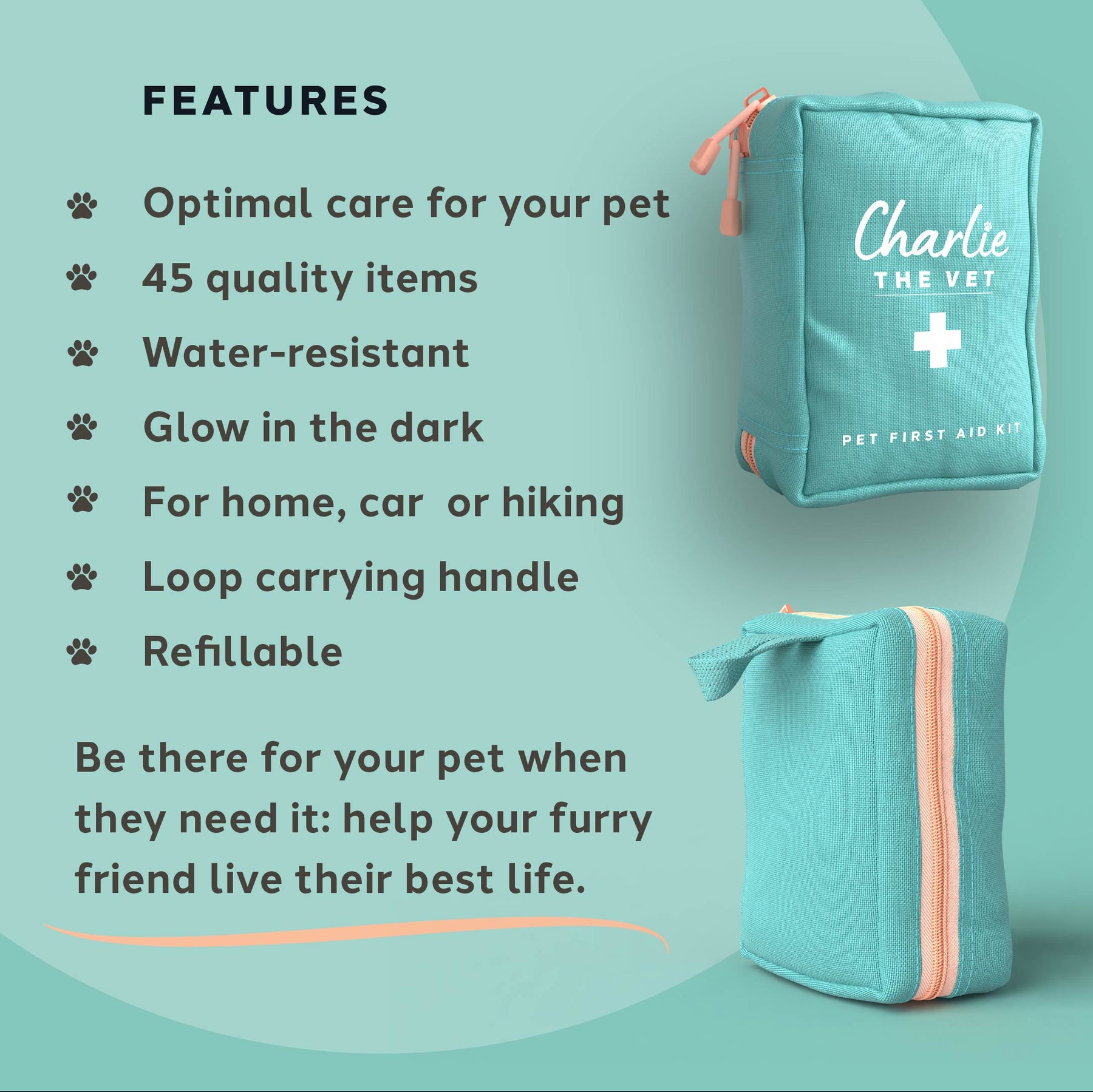 FEATURES

Optimal care for your pet

45 quality items

Water-resistant

Glow in the dark

For home, car  or hiking

Loop carrying handle

Refillable

Be there for your pet when they need it: help your furry friend live their best life.

Charlie
THE VET

PET FIRST AID KIT